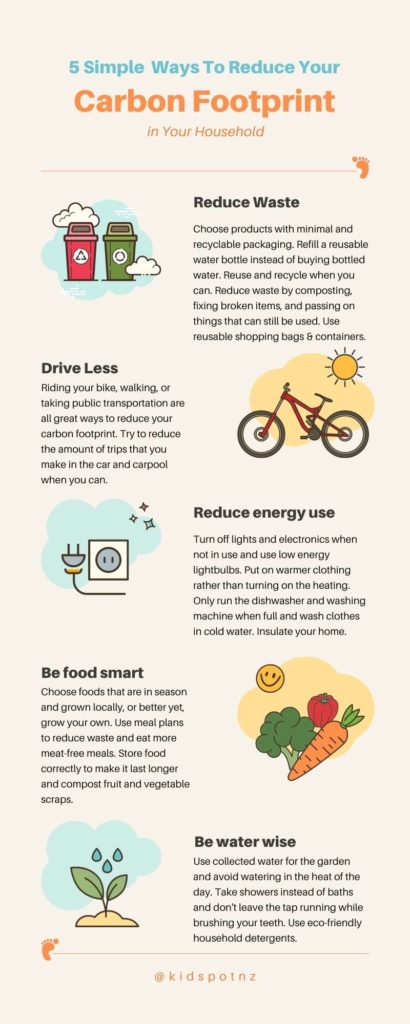 5 Simple Ways To Reduce Your
Carbon Footprint
in Your Household

Reduce Waste
Choose products with minimal and recyclable packaging. Refill a reusable water bottle instead of buying bottled water. Reuse and recycle when you can. Reduce waste by composting, fixing broken items, and passing on things that can still be used. Use reusable shopping bags & containers.

Drive Less
Riding your bike, walking, or taking public transportation are all great ways to reduce your carbon footprint. Try to reduce the amount of trips that you make in the car and carpool when you can.

Reduce energy use
Turn off lights and electronics when not in use and use low energy lightbulbs. Put on warmer clothing rather than turning on the heating. Only run the dishwasher and washing machine when full and wash clothes in cold water. Insulate your home.

Be food smart
Choose foods that are in season and grown locally, or better yet, grow your own. Use meal plans to reduce waste and eat more meat-free meals. Store food correctly to make it last longer and compost fruit and vegetable scraps.

Be water wise
Use collected water for the garden and avoid watering in the heat of the day. Take showers instead of baths and don't leave the tap running while brushing your teeth. Use eco-friendly household detergents.

@kidspotnz